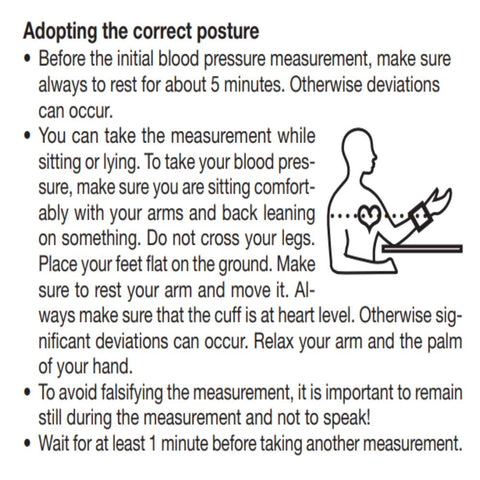 Adopting the correct posture

• Before the initial blood pressure measurement, make sure always to rest for about 5 minutes. Otherwise deviations can occur.

• You can take the measurement while sitting or lying. To take your blood pressure, make sure you are sitting comfortably with your arms and back leaning on something. Do not cross your legs. Place your feet flat on the ground. Make sure to rest your arm and move it. Always make sure that the cuff is at heart level. Otherwise significant deviations can occur. Relax your arm and the palm of your hand.

• To avoid falsifying the measurement, it is important to remain still during the measurement and not to speak!

• Wait for at least 1 minute before taking another measurement.