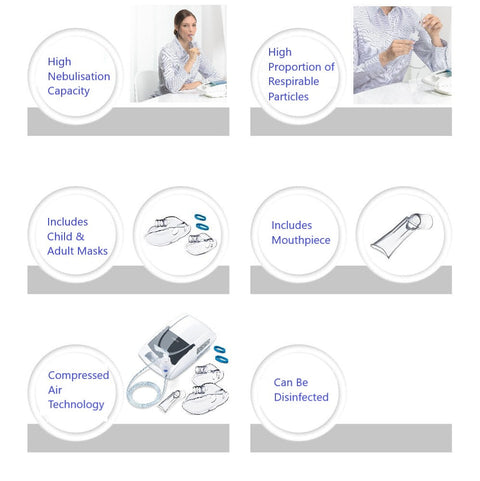 High Nebulisation Capacity

High Proportion of Respirable Particles

Includes Child & Adult Masks

Includes Mouthpiece

Compressed Air Technology

Can Be Disinfected