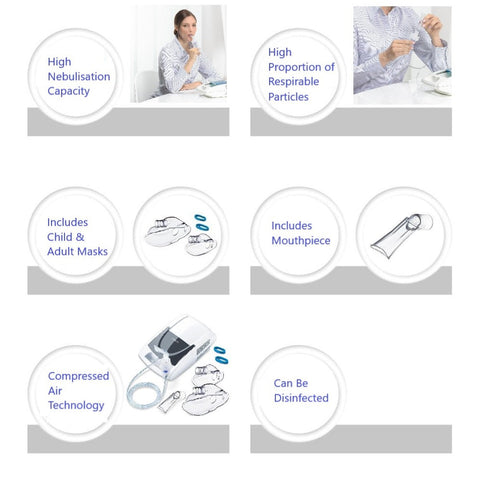 High Nebulisation Capacity

High Proportion of Respirable Particles

Includes Child & Adult Masks

Includes Mouthpiece

Compressed Air Technology

Can Be Disinfected